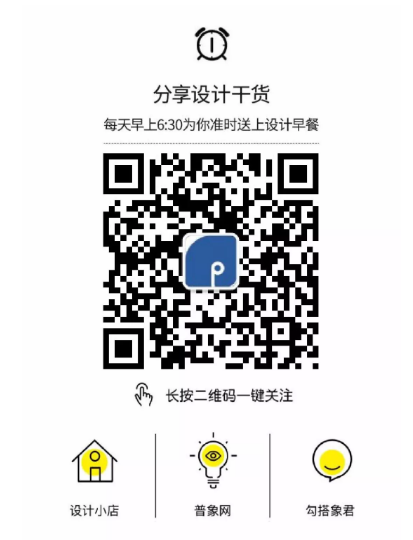 分享设计干货

每天早上6:30为你准时送上设计早餐

长按二维码一键关注

设计小店

普象网

勾搭象君