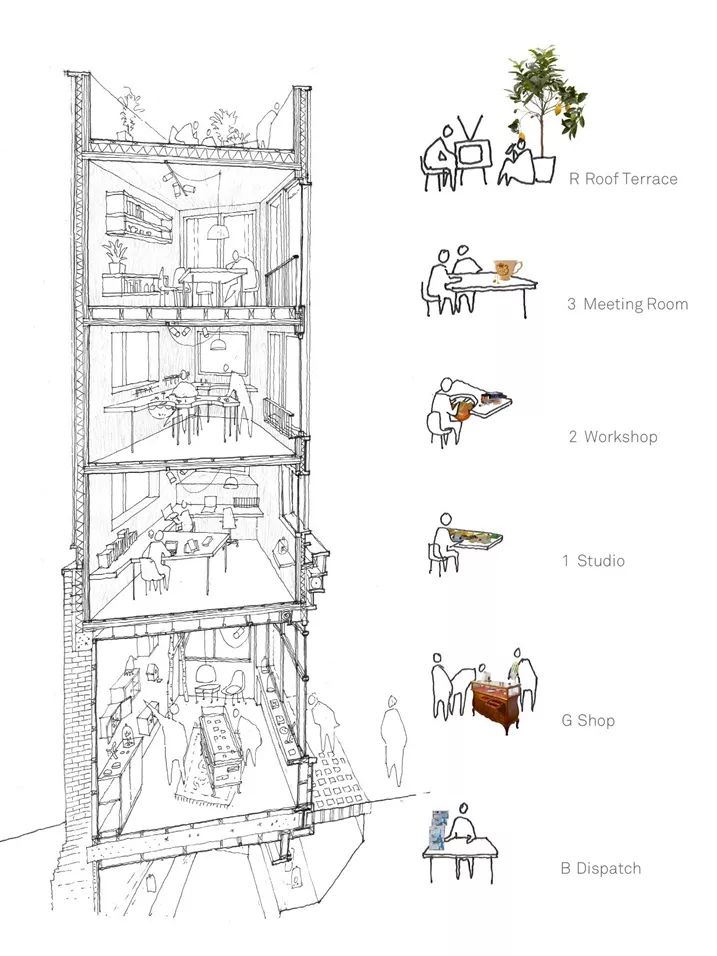 R Roof Terrace

3 Meeting Room

2 Workshop

1 Studio

G Shop

B Dispatch