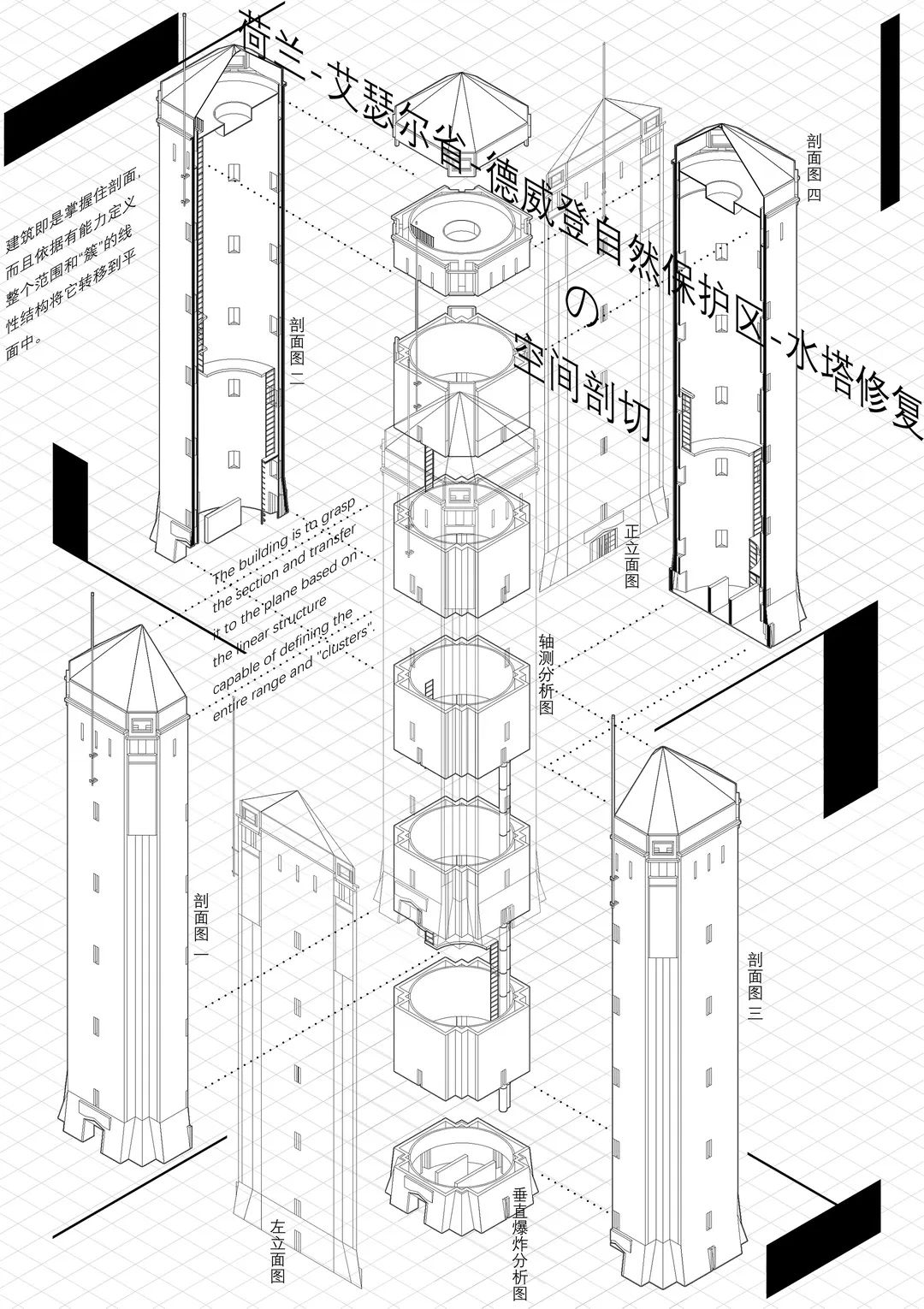 荷兰-艾瑟尔省-德威登自然保护区-水塔修复
の
空间剖切

建筑即是掌握住剖面,而且依据有能力定义整个范围和"簇"的线性结构将它转移到平面中。

剖面图四

剖面图二

The building is to grasp the section and transfer it to the plane based on the linear structure capable of defining the entire range and "clusters".

正立面图

轴测分析图

剖面图一

剖面图三

左立面图

垂直爆炸分析图