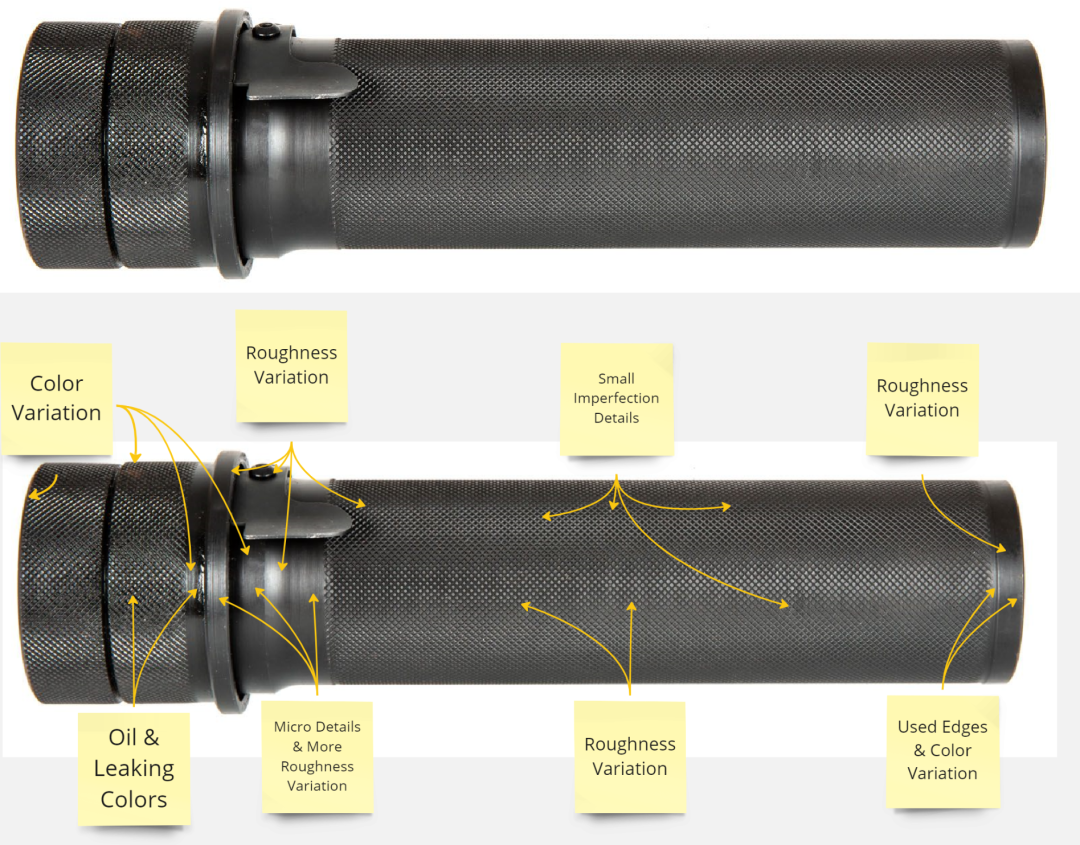 Color Variation

Roughness Variation

Small Imperfection Details

Roughness Variation

Oil & Leaking Colors

Micro Details & More Roughness Variation

Roughness Variation

Used Edges & Color Variation