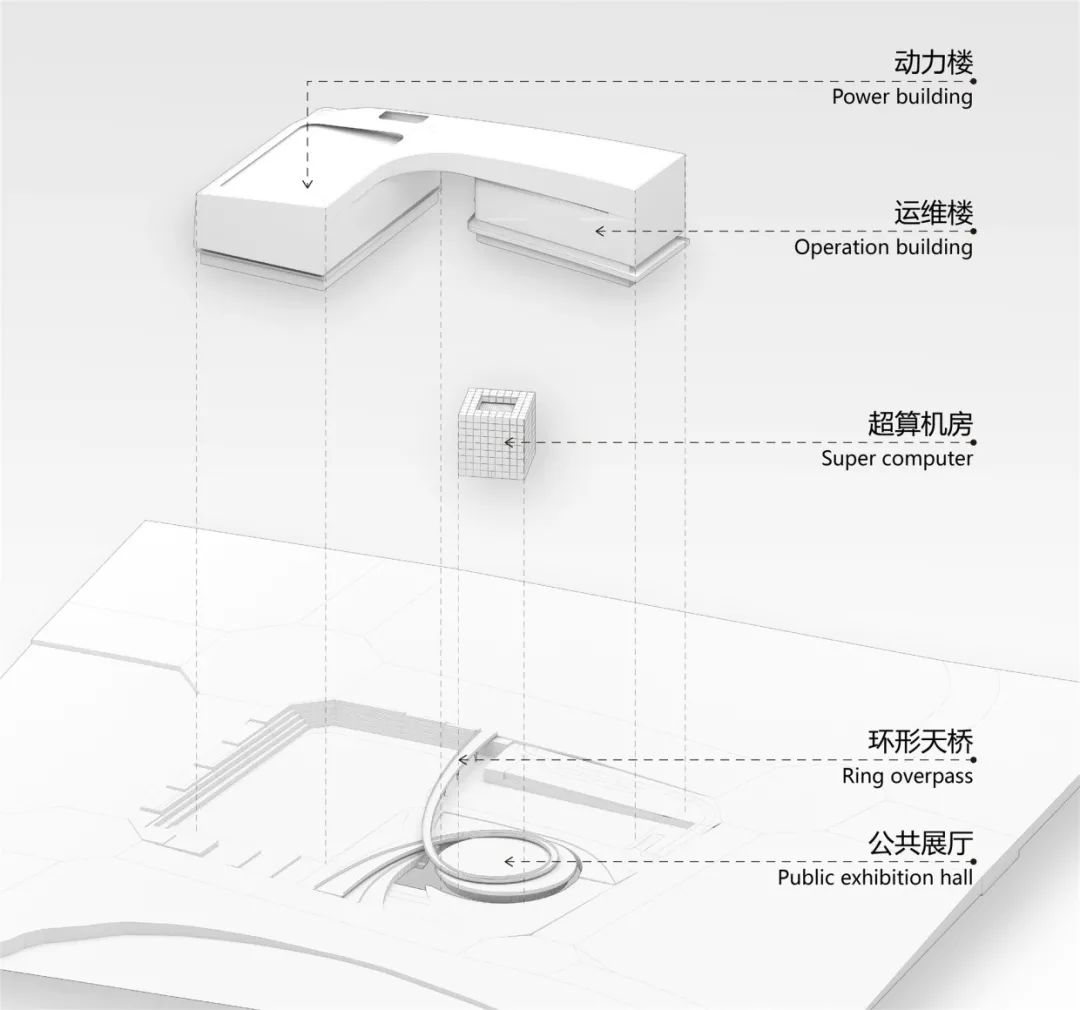 动力楼
Power building

运维楼
Operation building

超算机房
Super computer

环形天桥
Ring overpass

公共展厅
Public exhibition hall