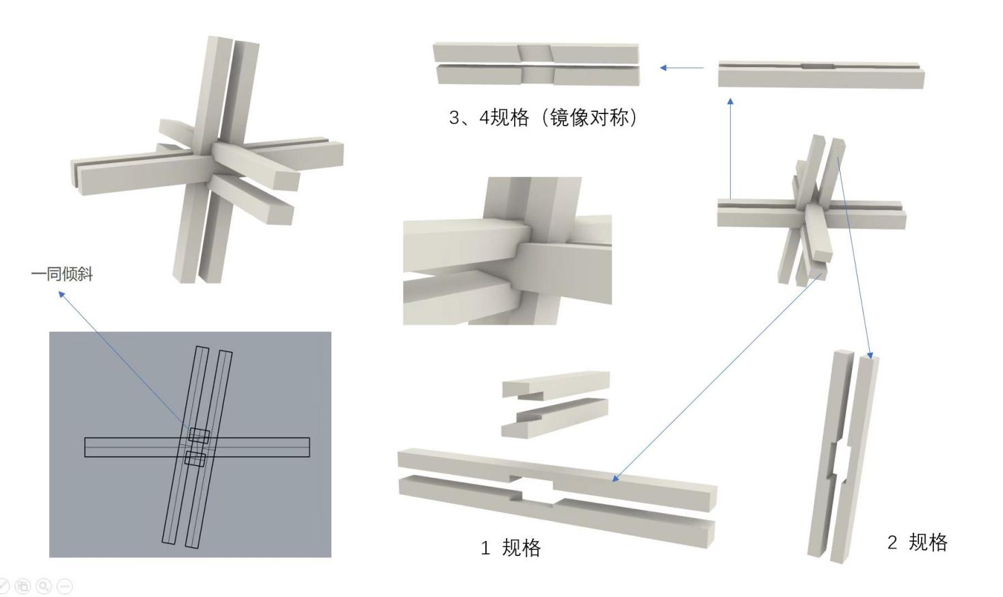 3、4规格（镜像对称）

一同倾斜

1 规格

2 规格