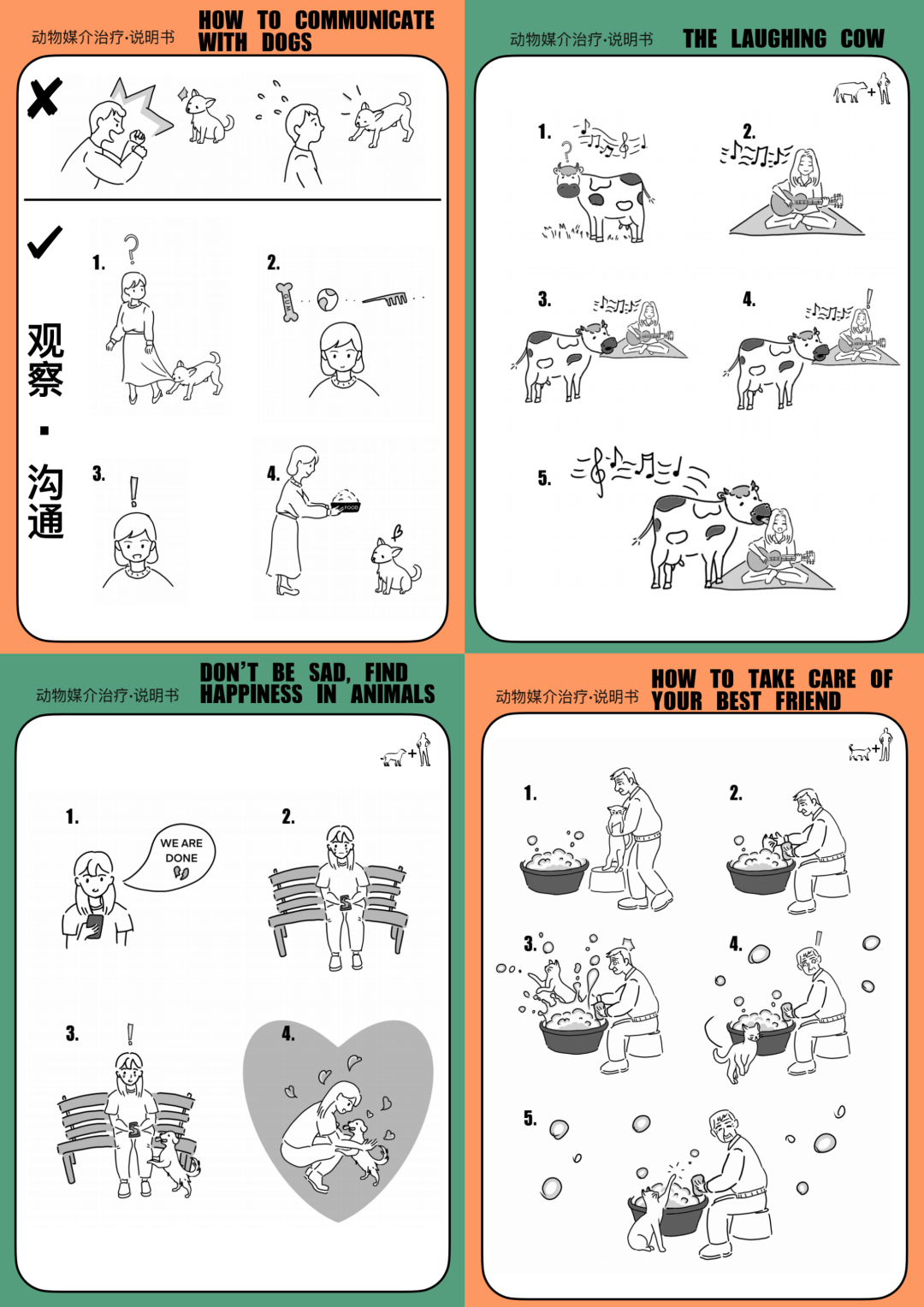 动物媒介治疗·说明书 HOW TO COMMUNICATE WITH DOGS

观察·沟通

1.

2.

3.

4.

FOOD

动物媒介治疗·说明书 THE LAUGHING COW

1.

2.

3.

4.

5.

动物媒介治疗·说明书 DON'T BE SAD, FIND HAPPINESS IN ANIMALS

1.

WE ARE DONE

2.

3.

4.

动物媒介治疗·说明书 HOW TO TAKE CARE OF YOUR BEST FRIEND

1.

2.

3.

4.

5.